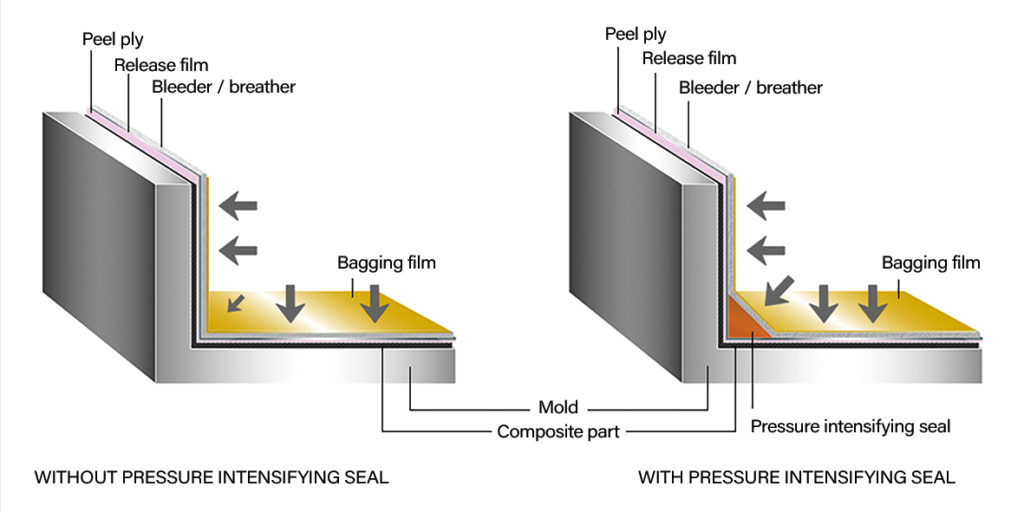 Peel ply
Release film
Bleeder / breather
Bagging film

Peel ply
Release film
Bleeder / breather
Bagging film

Mold
Composite part
Pressure intensifying seal

WITHOUT PRESSURE INTENSIFYING SEAL

WITH PRESSURE INTENSIFYING SEAL